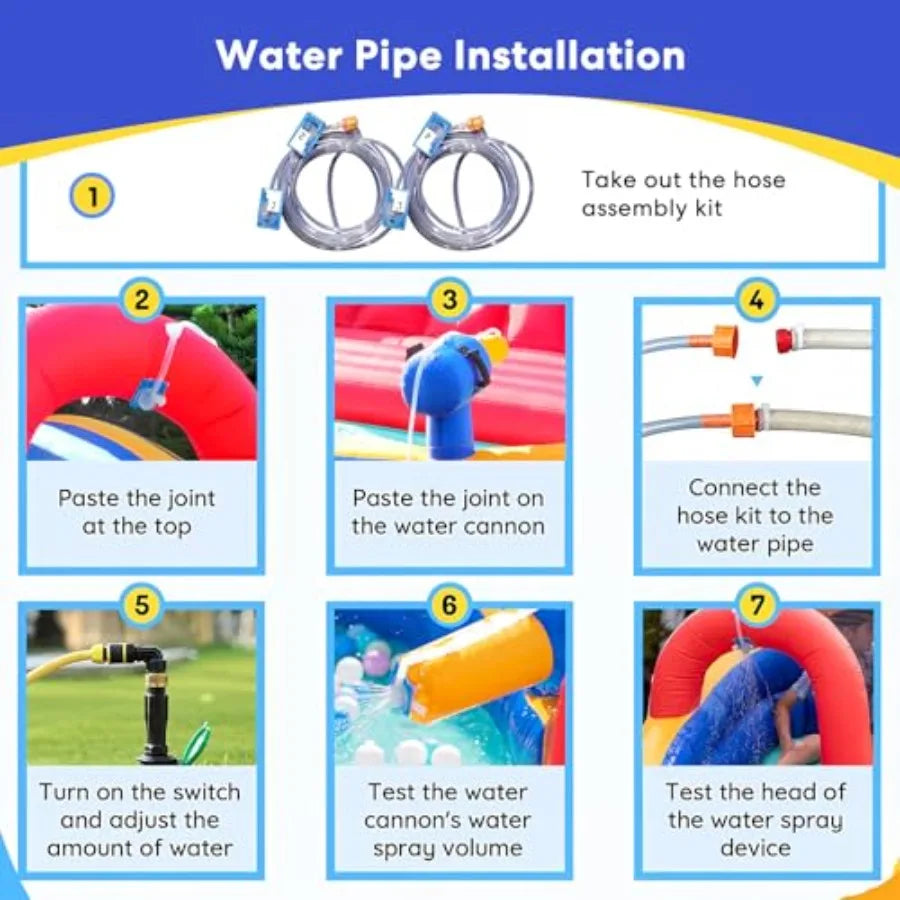 Water Pipe Installation

1

Take out the hose assembly kit

2

Paste the joint at the top

3

Paste the joint on the water cannon

4

Connect the hose kit to the water pipe

5

Turn on the switch and adjust the amount of water

6

Test the water cannon's water spray volume

7

Test the head of the water spray device