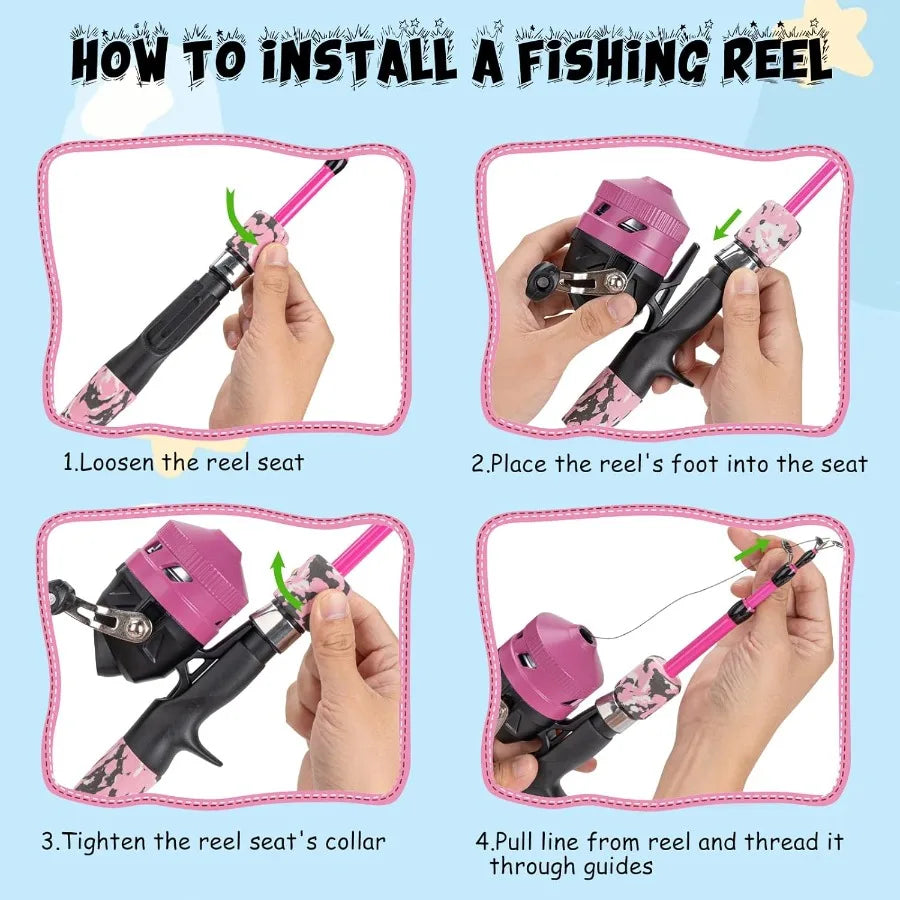 HOW TO INSTALL A FISHING REEL

1.Loosen the reel seat

2.Place the reel's foot into the seat

3.Tighten the reel seat's collar

4.Pull line from reel and thread it through guides